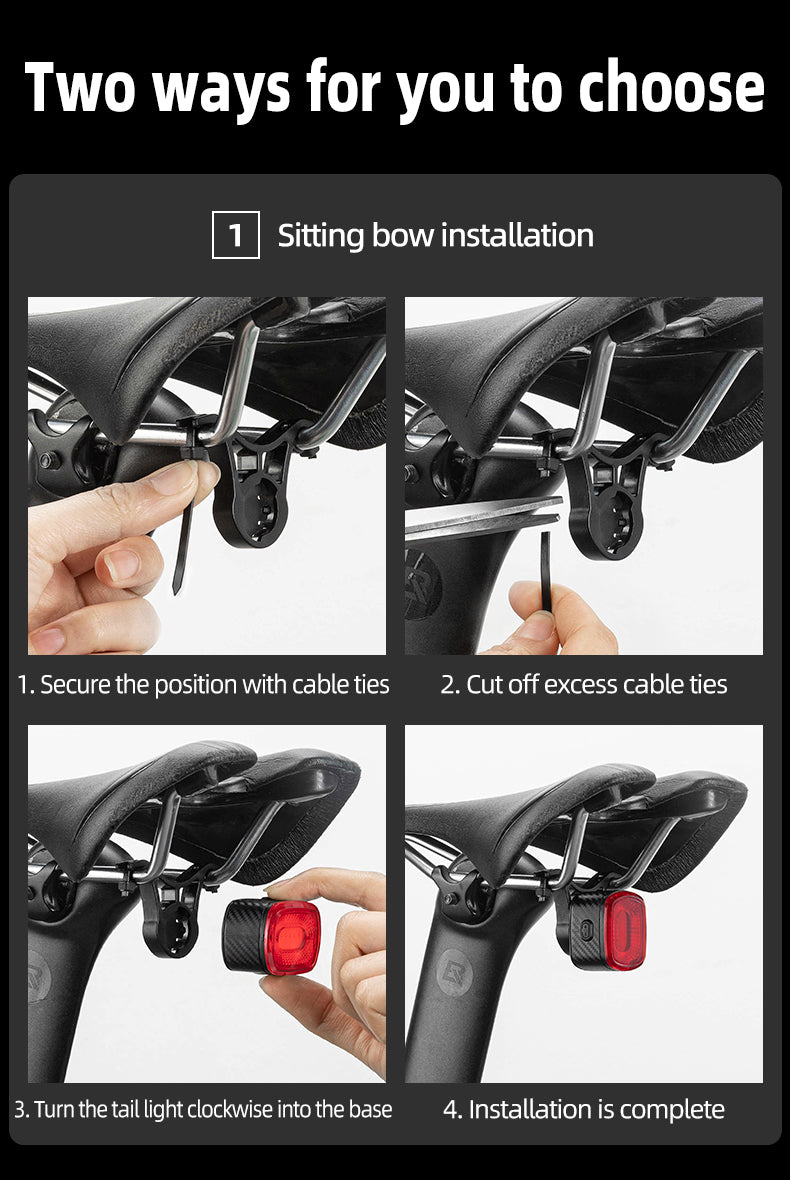 Two ways for you to choose

1 Sitting bow installation

1. Secure the position with cable ties

2. Cut off excess cable ties

3. Turn the tail light clockwise into the base

4. Installation is complete